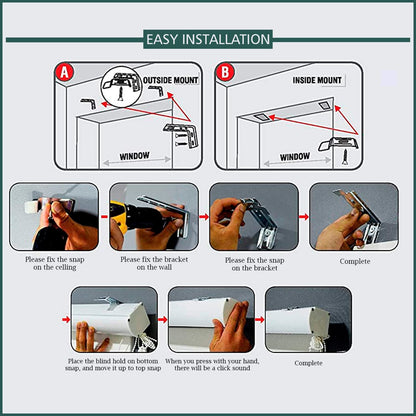 EASY INSTALLATION

A

OUTSIDE MOUNT

WINDOW

B

INSIDE MOUNT

WINDOW

Please fix the snap on the celling

Please fix the bracket on the wall

Please fix the snap on the bracket

Complete

Place the blind hold on bottom snap, and move it up to top snap

When you press with your hand, there will be a click sound

Complete