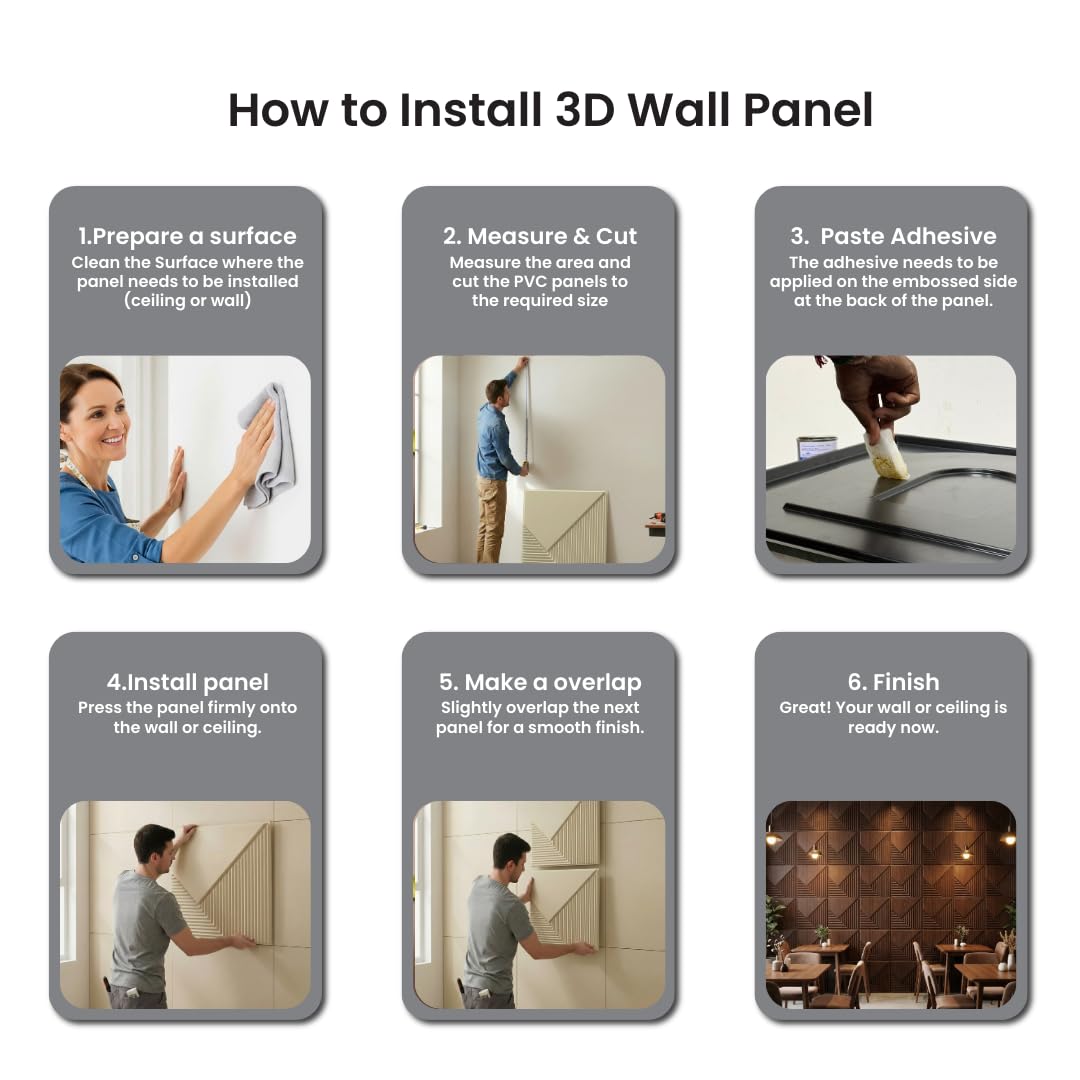 How to Install 3D Wall Panel

1.Prepare a surface
Clean the Surface where the panel needs to be installed (ceiling or wall)

2. Measure & Cut
Measure the area and cut the PVC panels to the required size

3. Paste Adhesive
The adhesive needs to be applied on the embossed side at the back of the panel.

4.Install panel
Press the panel firmly onto the wall or ceiling.

5. Make a overlap
Slightly overlap the next panel for a smooth finish.

6. Finish
Great! Your wall or ceiling is ready now.