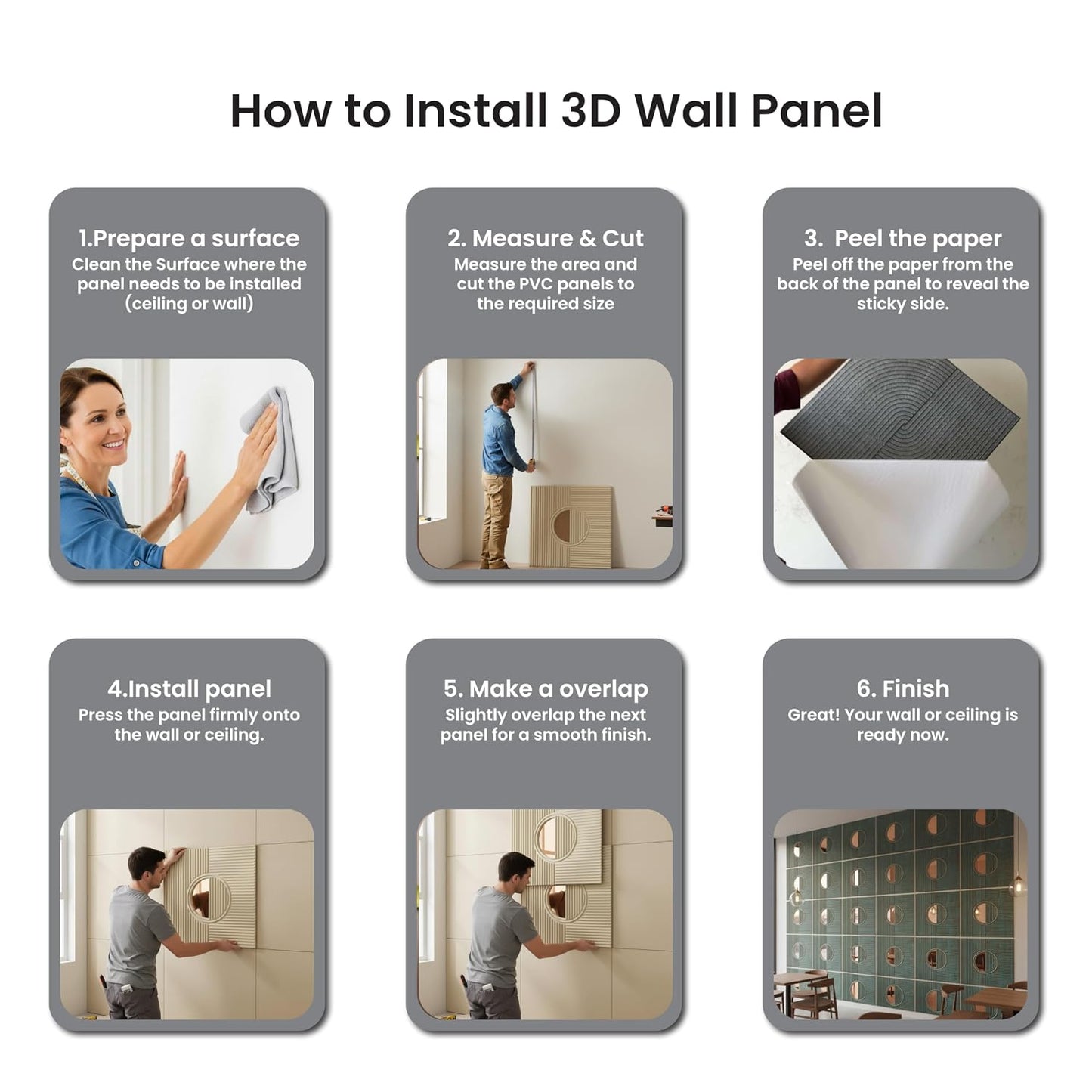 How to Install 3D Wall Panel

1.Prepare a surface
Clean the Surface where the panel needs to be installed (ceiling or wall)

2. Measure & Cut
Measure the area and cut the PVC panels to the required size

3. Peel the paper
Peel off the paper from the back of the panel to reveal the sticky side.

4.Install panel
Press the panel firmly onto the wall or ceiling.

5. Make a overlap
Slightly overlap the next panel for a smooth finish.

6. Finish
Great! Your wall or ceiling is ready now.