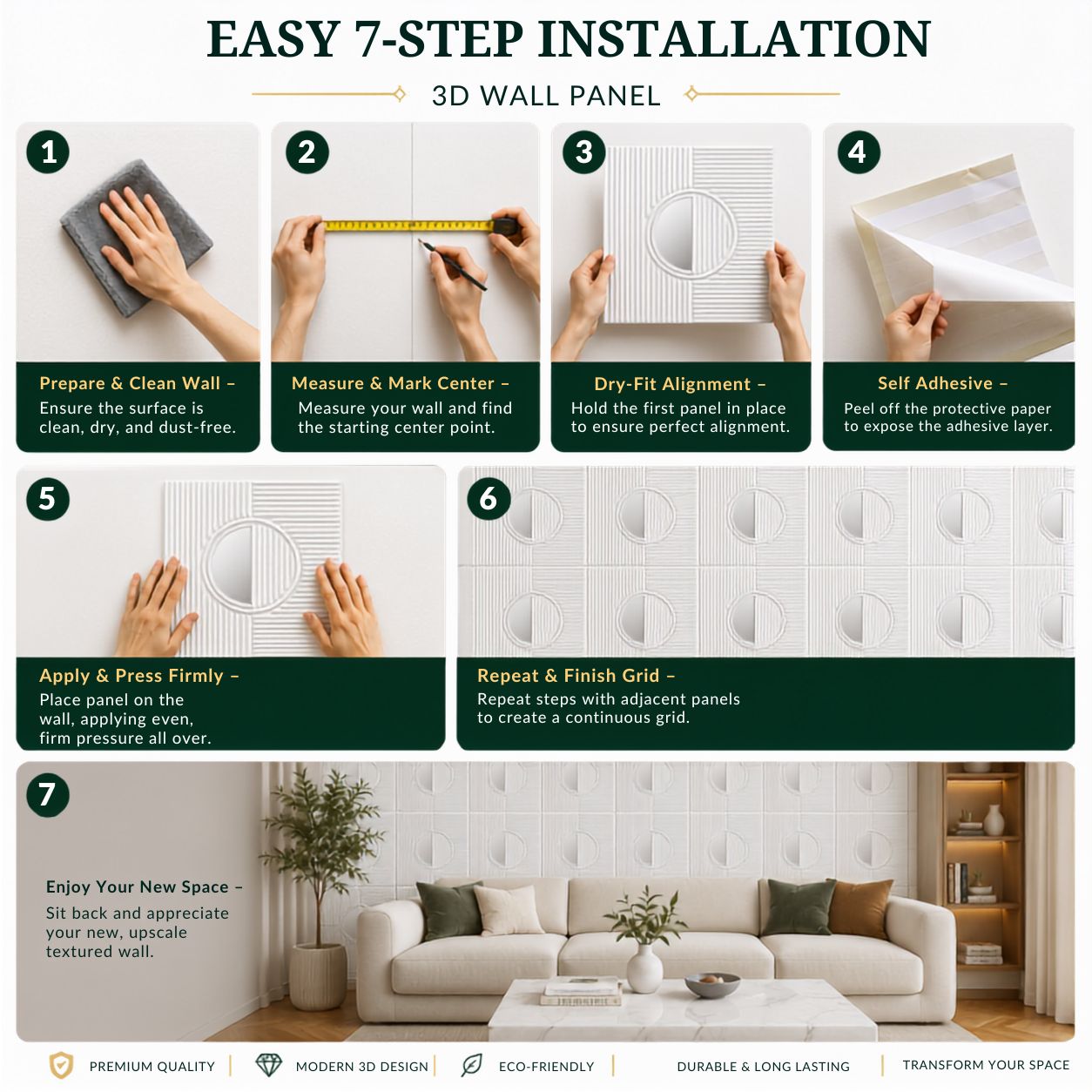 EASY 7-STEP INSTALLATION

3D WALL PANEL

1

Prepare & Clean Wall –
Ensure the surface is clean, dry, and dust-free.

2

Measure & Mark Center –
Measure your wall and find the starting center point.

3

Dry-Fit Alignment –
Hold the first panel in place to ensure perfect alignment.

4

Self Adhesive –
Peel off the protective paper to expose the adhesive layer.

5

Apply & Press Firmly –
Place panel on the wall, applying even, firm pressure all over.

6

Repeat & Finish Grid –
Repeat steps with adjacent panels to create a continuous grid.

7

Enjoy Your New Space –
Sit back and appreciate your new, upscale textured wall.

PREMIUM QUALITY | MODERN 3D DESIGN | ECO-FRIENDLY | DURABLE & LONG LASTING | TRANSFORM YOUR SPACE