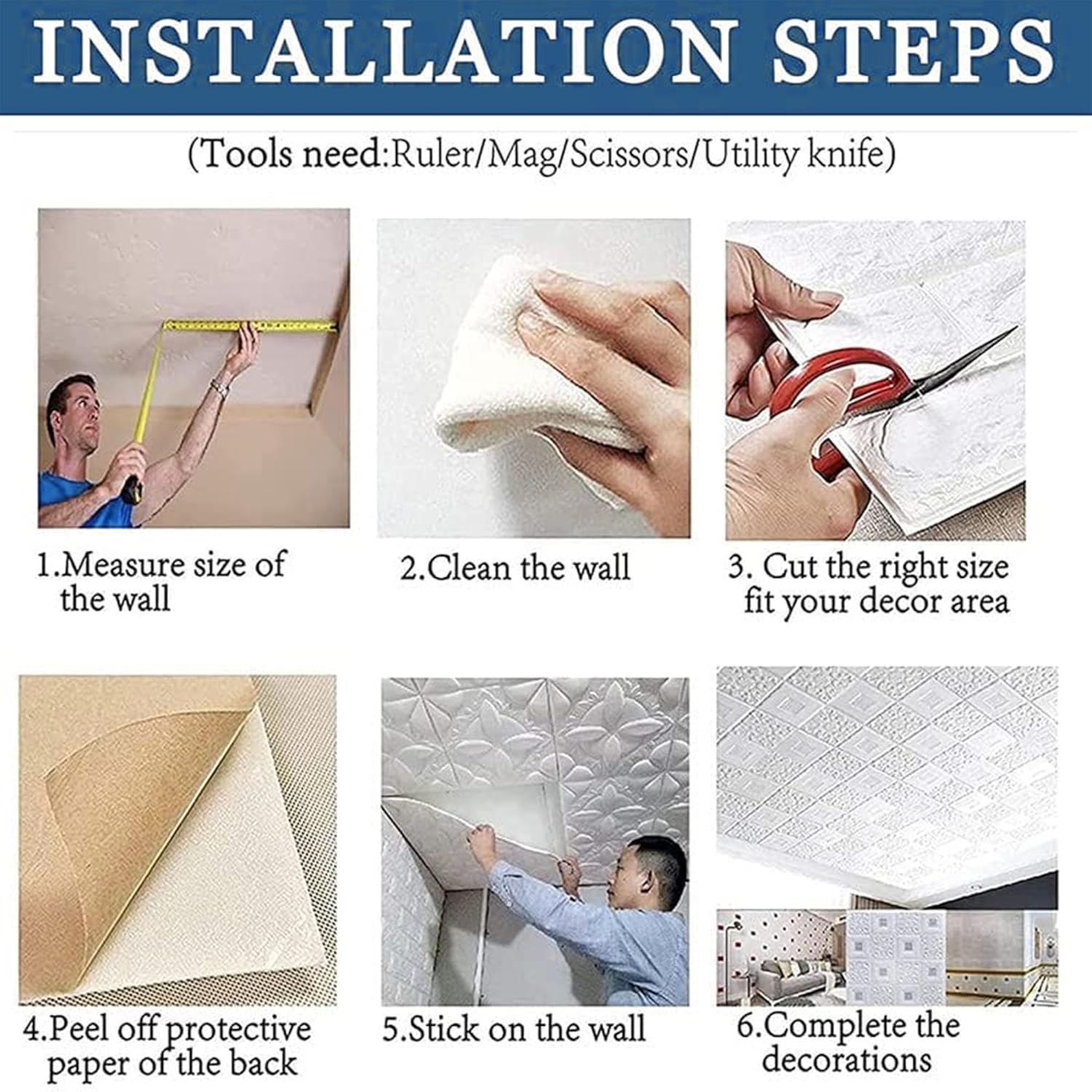 INSTALLATION STEPS

(Tools need:Ruler/Mag/Scissors/Utility knife)

1.Measure size of the wall

2.Clean the wall

3. Cut the right size fit your decor area

4.Peel off protective paper of the back

5.Stick on the wall

6.Complete the decorations