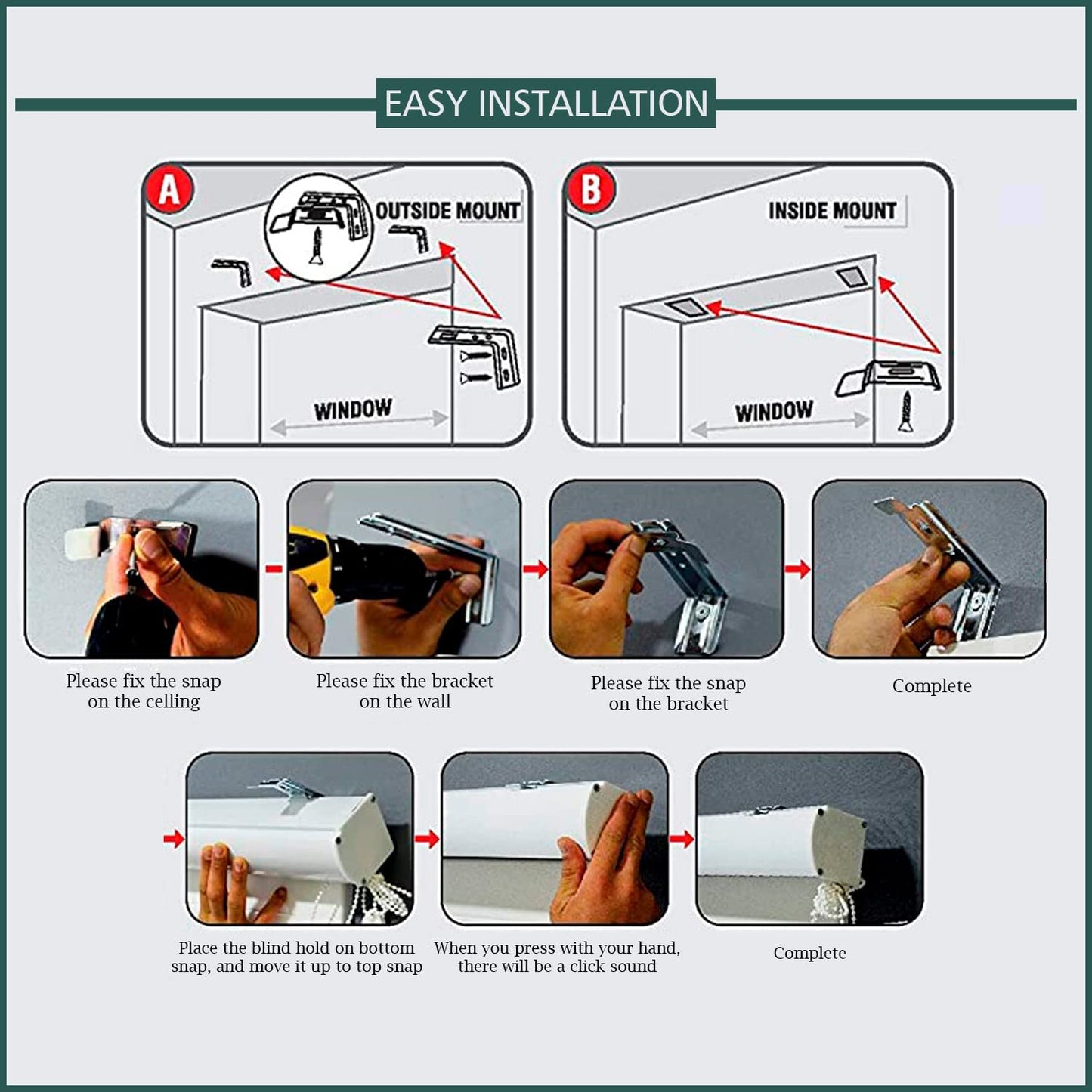 EASY INSTALLATION

A

OUTSIDE MOUNT

WINDOW

B

INSIDE MOUNT

WINDOW

Please fix the snap on the celling

Please fix the bracket on the wall

Please fix the snap on the bracket

Complete

Place the blind hold on bottom snap, and move it up to top snap

When you press with your hand, there will be a click sound

Complete