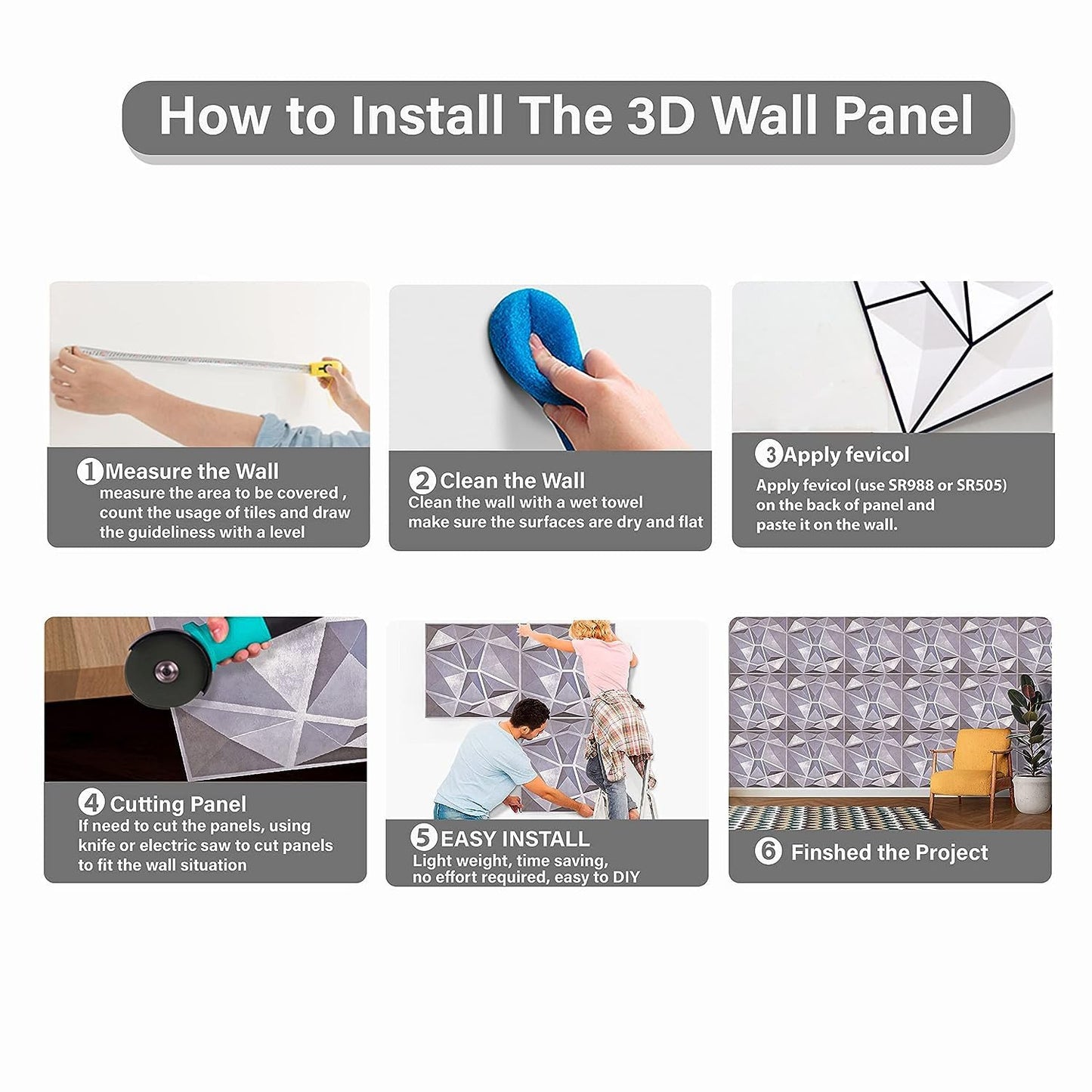 How to Install The 3D Wall Panel

1 Measure the Wall
measure the area to be covered , count the usage of tiles and draw the guideliness with a level

2 Clean the Wall
Clean the wall with a wet towel make sure the surfaces are dry and flat

3 Apply fevicol
Apply fevicol (use SR988 or SR505) on the back of panel and paste it on the wall.

4 Cutting Panel
If need to cut the panels, using knife or electric saw to cut panels to fit the wall situation

5 EASY INSTALL
Light weight, time saving, no effort required, easy to DIY

6 Finshed the Project