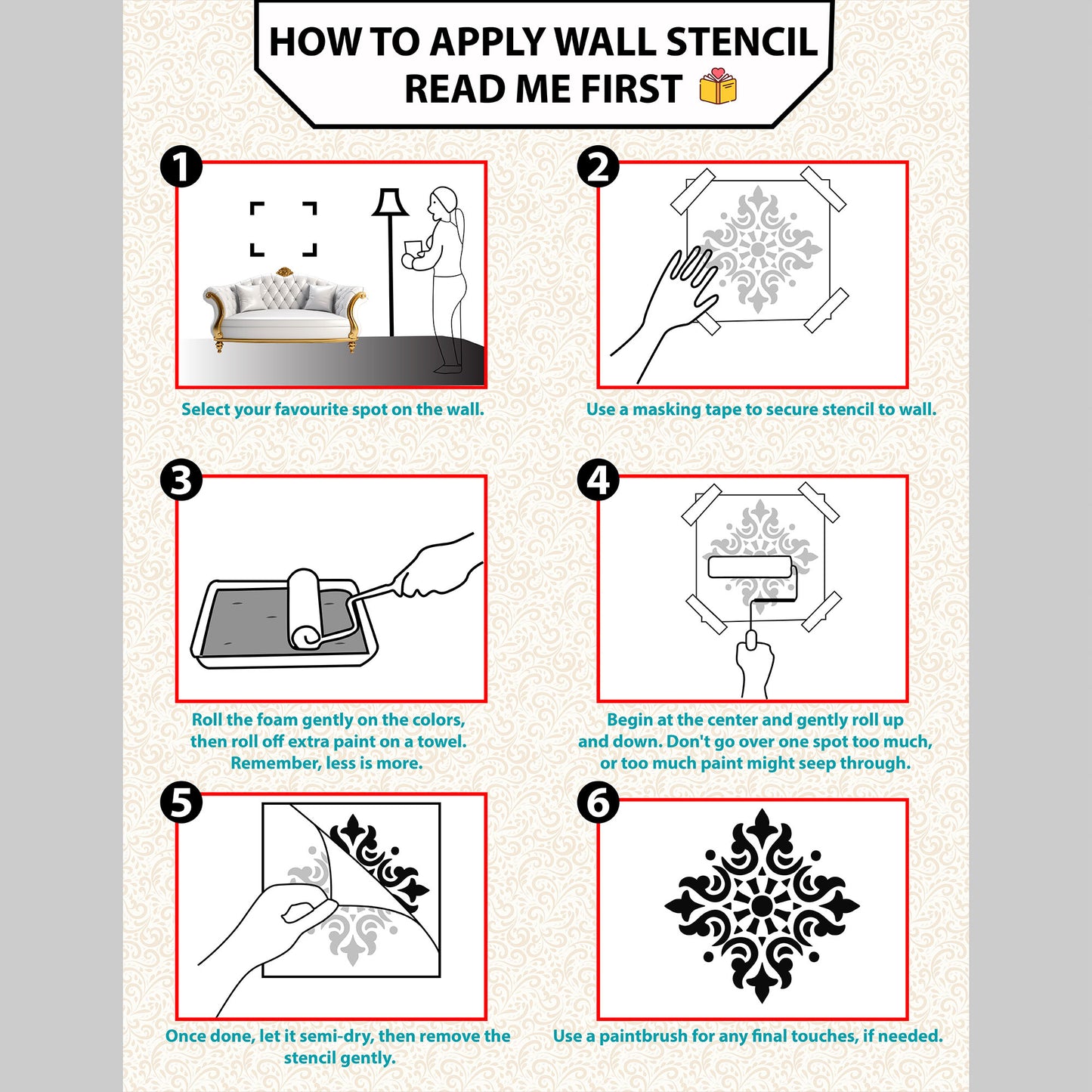 HOW TO APPLY WALL STENCIL
READ ME FIRST

1

Select your favourite spot on the wall.

2

Use a masking tape to secure stencil to wall.

3

Roll the foam gently on the colors, then roll off extra paint on a towel. Remember, less is more.

4

Begin at the center and gently roll up and down. Don't go over one spot too much, or too much paint might seep through.

5

Once done, let it semi-dry, then remove the stencil gently.

6

Use a paintbrush for any final touches, if needed.