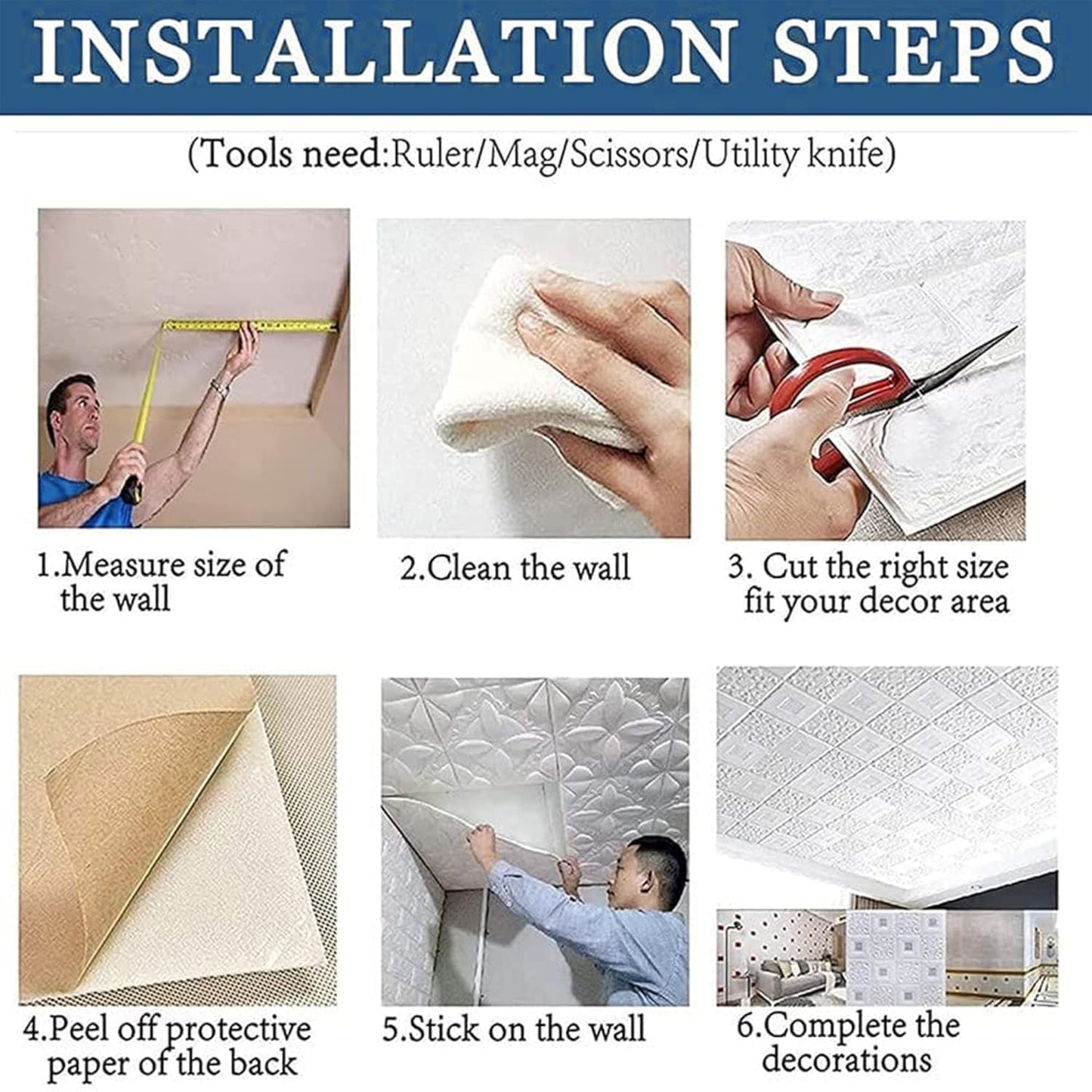 INSTALLATION STEPS

(Tools need:Ruler/Mag/Scissors/Utility knife)

1.Measure size of the wall

2.Clean the wall

3. Cut the right size fit your decor area

4.Peel off protective paper of the back

5.Stick on the wall

6.Complete the decorations