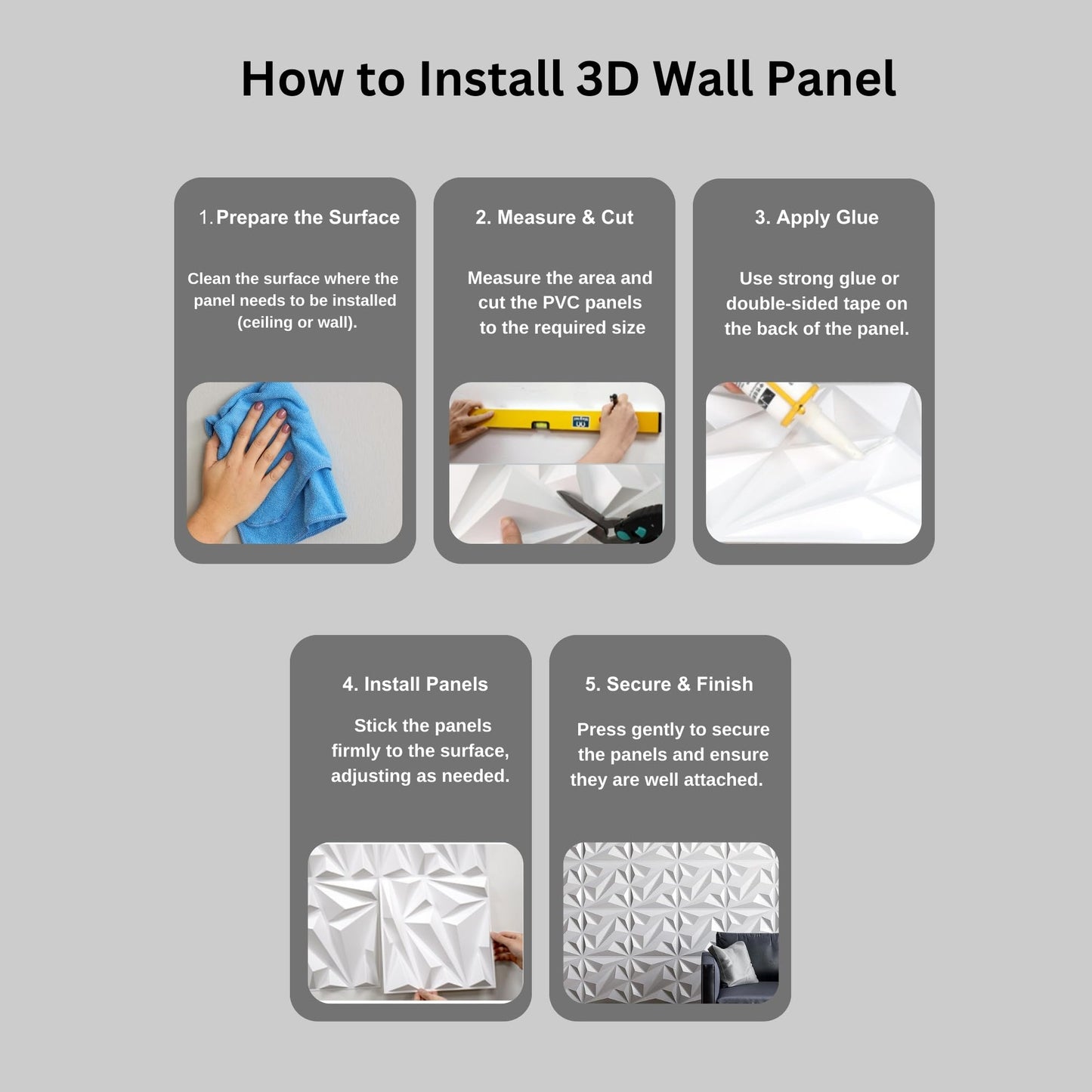 How to Install 3D Wall Panel

1. Prepare the Surface

Clean the surface where the panel needs to be installed (ceiling or wall).

2. Measure & Cut

Measure the area and cut the PVC panels to the required size

3. Apply Glue

Use strong glue or double-sided tape on the back of the panel.

4. Install Panels

Stick the panels firmly to the surface, adjusting as needed.

5. Secure & Finish

Press gently to secure the panels and ensure they are well attached.