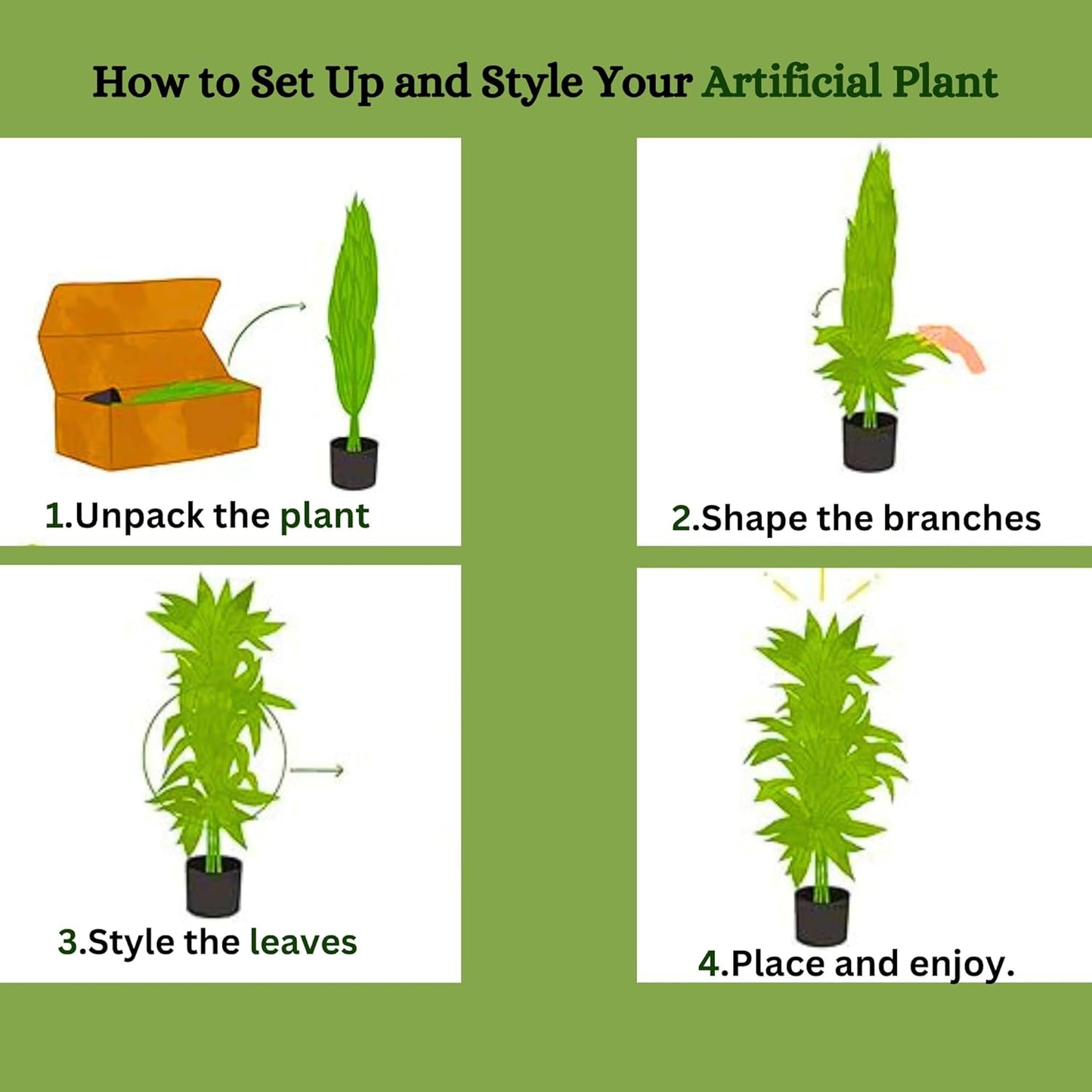 How to Set Up and Style Your Artificial Plant

1.Unpack the plant

2.Shape the branches

3.Style the leaves

4.Place and enjoy.