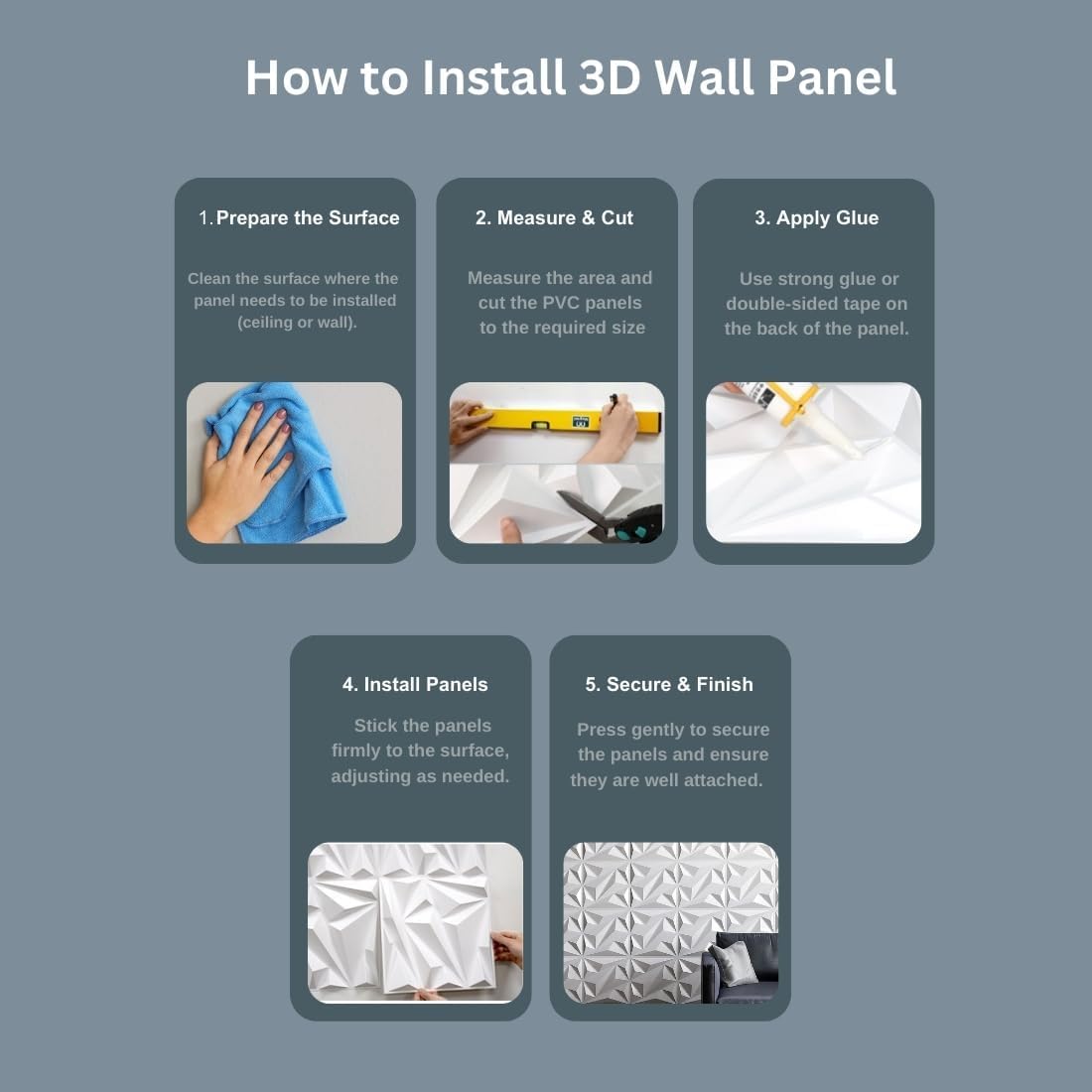 How to Install 3D Wall Panel

1. Prepare the Surface

Clean the surface where the panel needs to be installed (ceiling or wall).

2. Measure & Cut

Measure the area and cut the PVC panels to the required size

3. Apply Glue

Use strong glue or double-sided tape on the back of the panel.

4. Install Panels

Stick the panels firmly to the surface, adjusting as needed.

5. Secure & Finish

Press gently to secure the panels and ensure they are well attached.